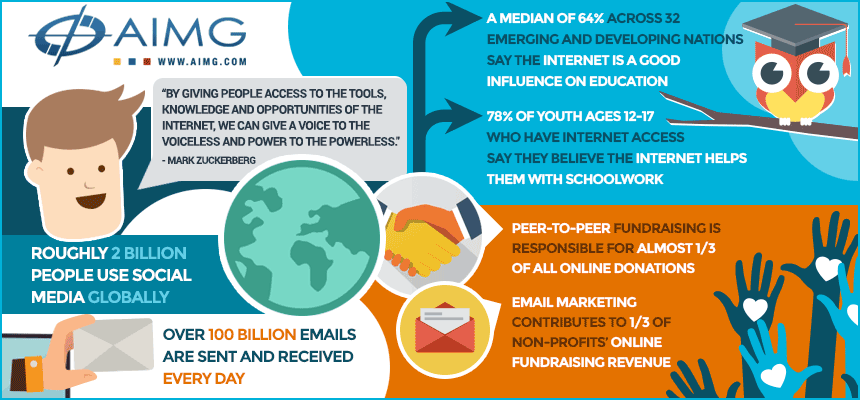 AIMG
WWW.AIMG.COM

"BY GIVING PEOPLE ACCESS TO THE TOOLS, KNOWLEDGE AND OPPORTUNITIES OF THE INTERNET, WE CAN GIVE A VOICE TO THE VOICELESS AND POWER TO THE POWERLESS."
- MARK ZUCKERBERG

ROUGHLY 2 BILLION PEOPLE USE SOCIAL MEDIA GLOBALLY

OVER 100 BILLION EMAILS ARE SENT AND RECEIVED EVERY DAY

A MEDIAN OF 64% ACROSS 32 EMERGING AND DEVELOPING NATIONS SAY THE INTERNET IS A GOOD INFLUENCE ON EDUCATION

78% OF YOUTH AGES 12-17 WHO HAVE INTERNET ACCESS SAY THEY BELIEVE THE INTERNET HELPS THEM WITH SCHOOLWORK

PEER-TO-PEER FUNDRAISING IS RESPONSIBLE FOR ALMOST 1/3 OF ALL ONLINE DONATIONS

EMAIL MARKETING CONTRIBUTES TO 1/3 OF NON-PROFITS' ONLINE FUNDRAISING REVENUE